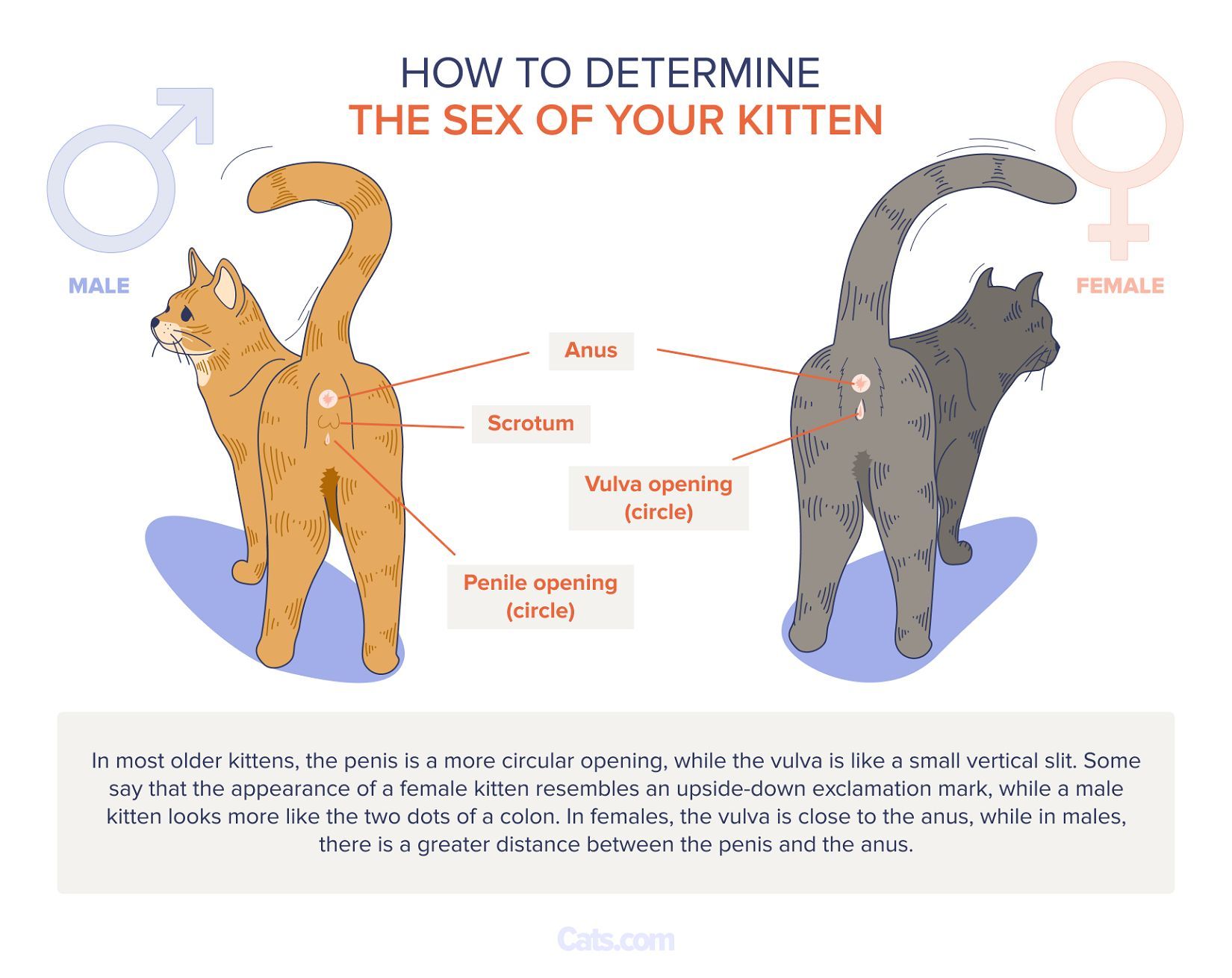 HOW TO DETERMINE
THE SEX OF YOUR KITTEN

MALE

FEMALE

Anus

Scrotum

Vulva opening (circle)

Penile opening (circle)

In most older kittens, the penis is a more circular opening, while the vulva is like a small vertical slit. Some say that the appearance of a female kitten resembles an upside-down exclamation mark, while a male kitten looks more like the two dots of a colon. In females, the vulva is close to the anus, while in males, there is a greater distance between the penis and the anus.

Cats.com